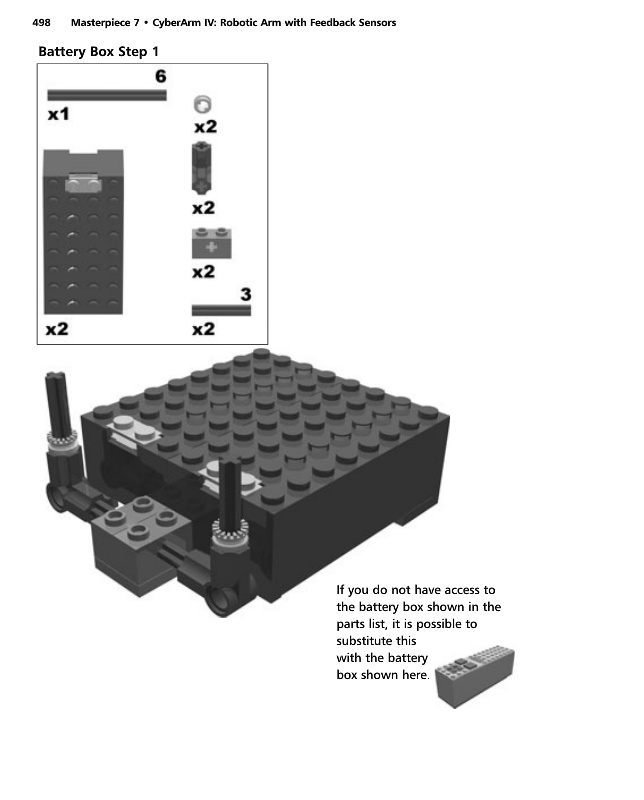 498 Masterpiece 7 • CyberArm IV: Robotic Arm with Feedback Sensors

Battery Box Step 1

6
x1
x2
x2
x2
3
x2
x2

If you do not have access to the battery box shown in the parts list, it is possible to substitute this with the battery box shown here.