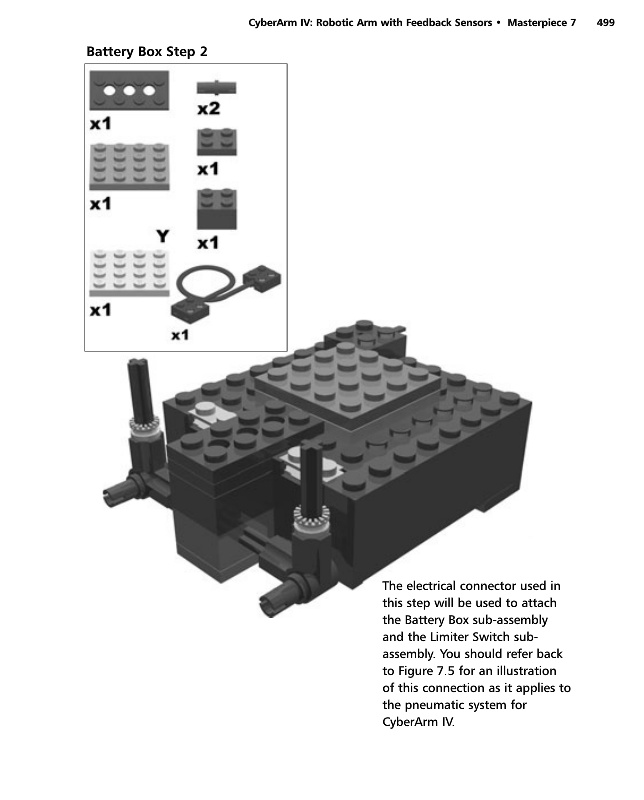 CyberArm IV: Robotic Arm with Feedback Sensors • Masterpiece 7 499

Battery Box Step 2

x1

x2

x1

x1

x1

Y

x1

x1

x1

The electrical connector used in this step will be used to attach the Battery Box sub-assembly and the Limiter Switch sub-assembly. You should refer back to Figure 7.5 for an illustration of this connection as it applies to the pneumatic system for CyberArm IV.