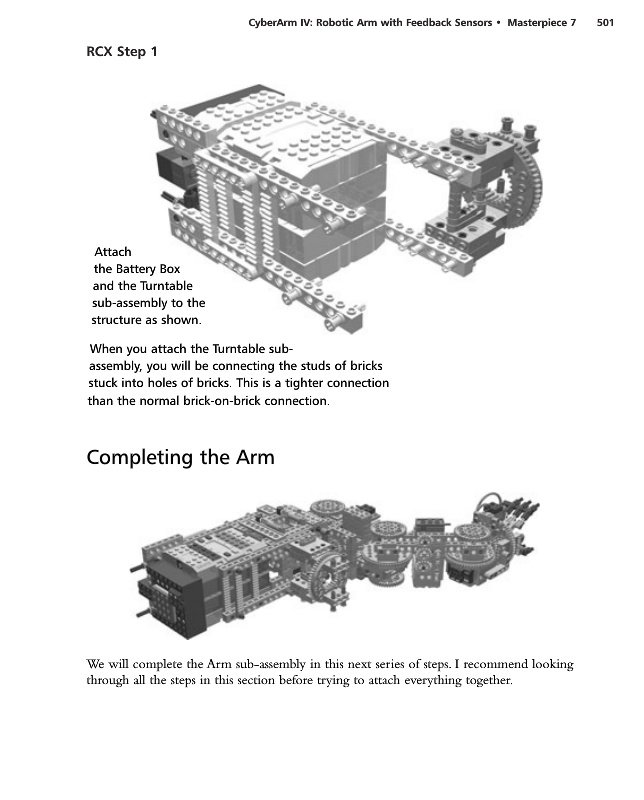 CyberArm IV: Robotic Arm with Feedback Sensors • Masterpiece 7 501

RCX Step 1

Attach the Battery Box and the Turntable sub-assembly to the structure as shown.

When you attach the Turntable sub-assembly, you will be connecting the studs of bricks stuck into holes of bricks. This is a tighter connection than the normal brick-on-brick connection.

Completing the Arm

We will complete the Arm sub-assembly in this next series of steps. I recommend looking through all the steps in this section before trying to attach everything together.