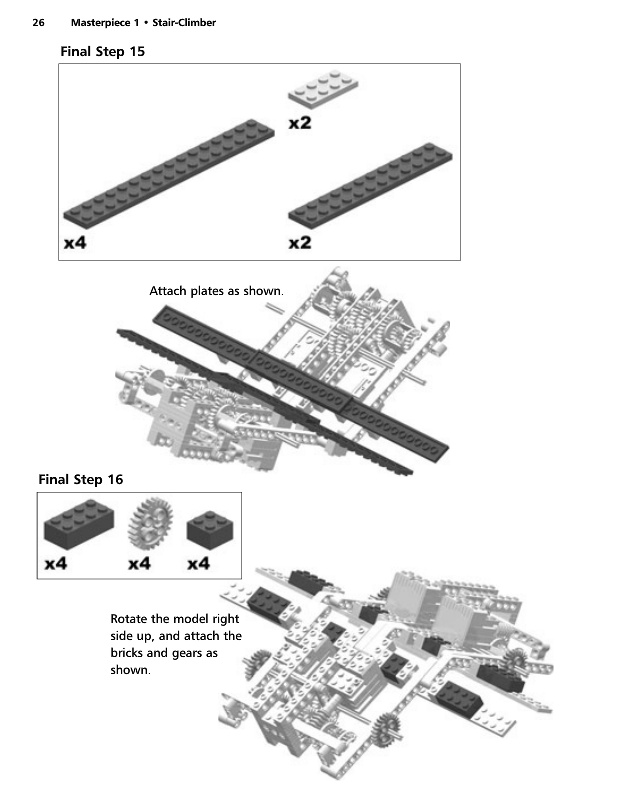 26 Masterpiece 1 • Stair-Climber

Final Step 15

x2

x4

x2

Attach plates as shown.

Final Step 16

x4 x4 x4

Rotate the model right side up, and attach the bricks and gears as shown.