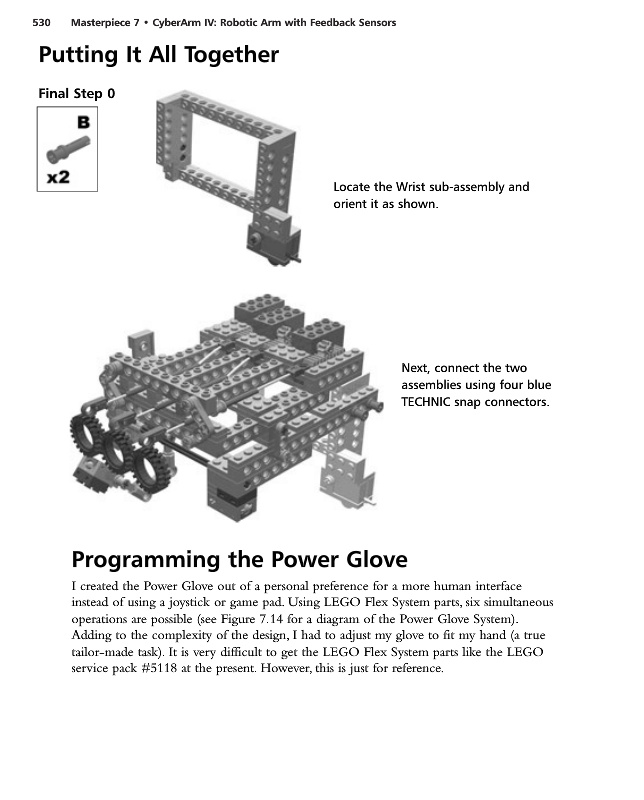 530 Masterpiece 7 • CyberArm IV: Robotic Arm with Feedback Sensors

Putting It All Together

Final Step 0

B

x2

Locate the Wrist sub-assembly and orient it as shown.

Next, connect the two assemblies using four blue TECHNIC snap connectors.

Programming the Power Glove

I created the Power Glove out of a personal preference for a more human interface instead of using a joystick or game pad. Using LEGO Flex System parts, six simultaneous operations are possible (see Figure 7.14 for a diagram of the Power Glove System). Adding to the complexity of the design, I had to adjust my glove to fit my hand (a true tailor-made task). It is very difficult to get the LEGO Flex System parts like the LEGO service pack #5118 at the present. However, this is just for reference.