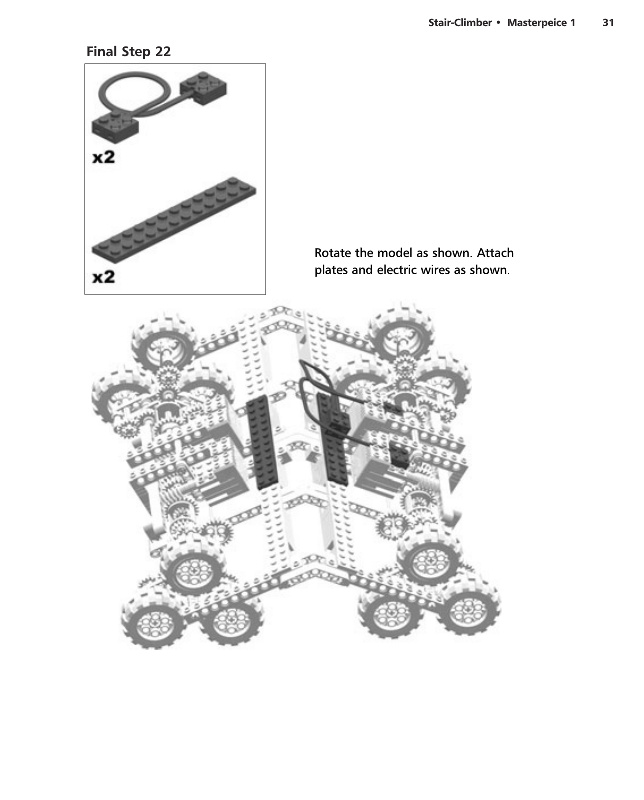 Stair-Climber • Masterpeice 1 31

Final Step 22

x2

x2

Rotate the model as shown. Attach plates and electric wires as shown.