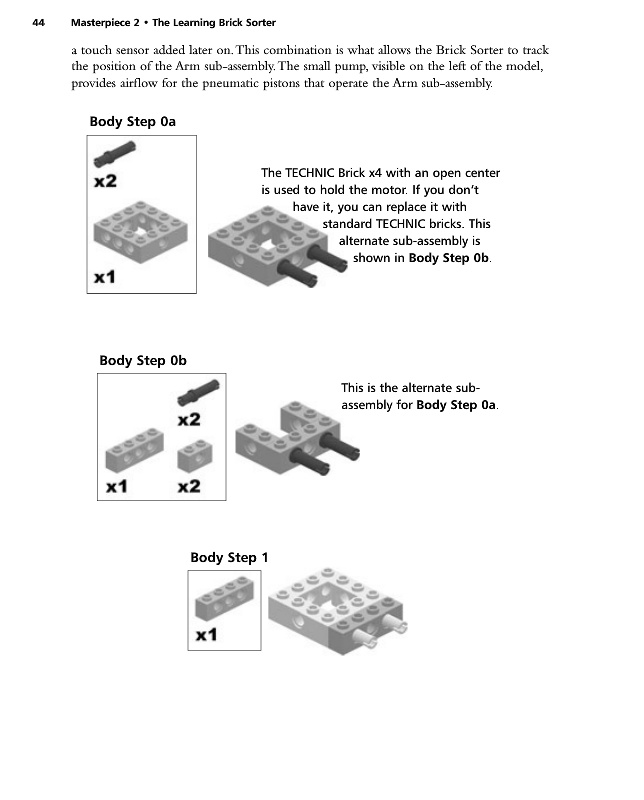 44 Masterpiece 2 • The Learning Brick Sorter

a touch sensor added later on. This combination is what allows the Brick Sorter to track the position of the Arm sub-assembly. The small pump, visible on the left of the model, provides airflow for the pneumatic pistons that operate the Arm sub-assembly.

Body Step 0a

x2

x1

The TECHNIC Brick x4 with an open center is used to hold the motor. If you don't have it, you can replace it with standard TECHNIC bricks. This alternate sub-assembly is shown in Body Step 0b.

Body Step 0b

x2

x1 x2

This is the alternate sub-assembly for Body Step 0a.

Body Step 1

x1