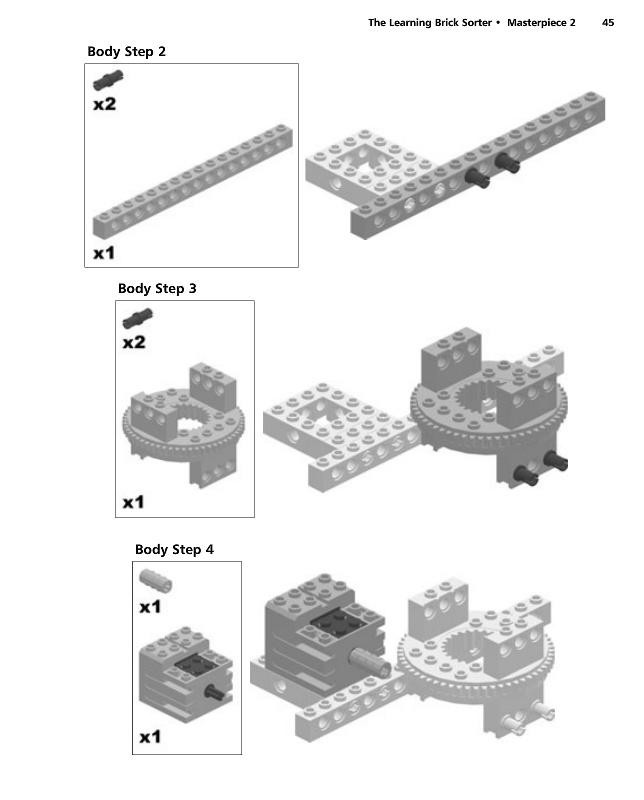 The Learning Brick Sorter • Masterpiece 2 45

Body Step 2

x2

x1

Body Step 3

x2

x1

Body Step 4

x1

x1