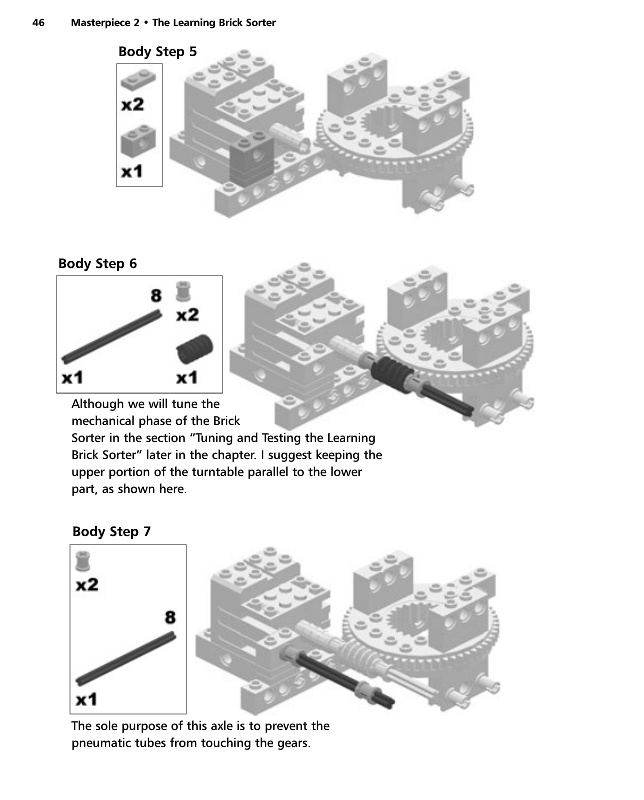 46 Masterpiece 2 • The Learning Brick Sorter

Body Step 5

x2

x1

Body Step 6

8

x2

x1

x1

Although we will tune the mechanical phase of the Brick Sorter in the section "Tuning and Testing the Learning Brick Sorter" later in the chapter. I suggest keeping the upper portion of the turntable parallel to the lower part, as shown here.

Body Step 7

x2

8

x1

The sole purpose of this axle is to prevent the pneumatic tubes from touching the gears.