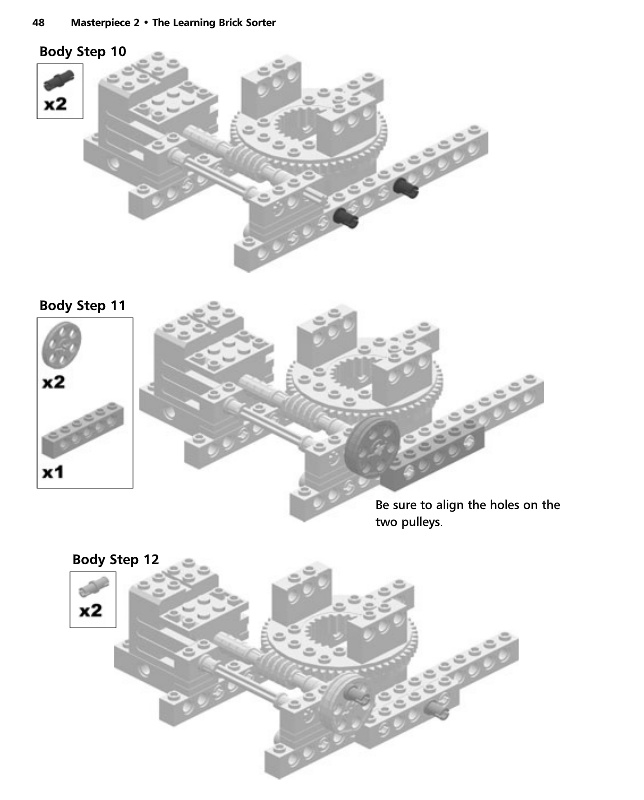 48 Masterpiece 2 • The Learning Brick Sorter

Body Step 10

x2

Body Step 11

x2

x1

Be sure to align the holes on the two pulleys.

Body Step 12

x2