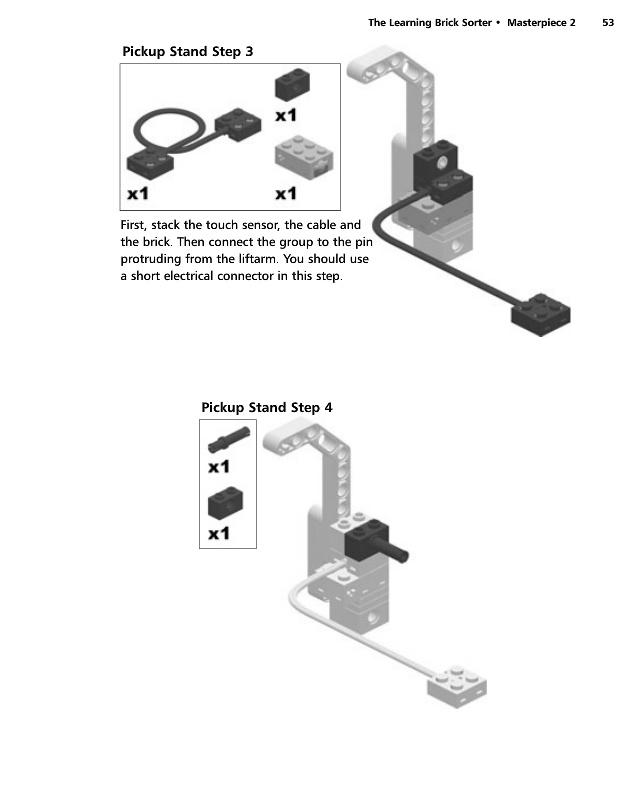 The Learning Brick Sorter • Masterpiece 2 53

Pickup Stand Step 3

x1

x1

x1

First, stack the touch sensor, the cable and the brick. Then connect the group to the pin protruding from the liftarm. You should use a short electrical connector in this step.

Pickup Stand Step 4

x1

x1