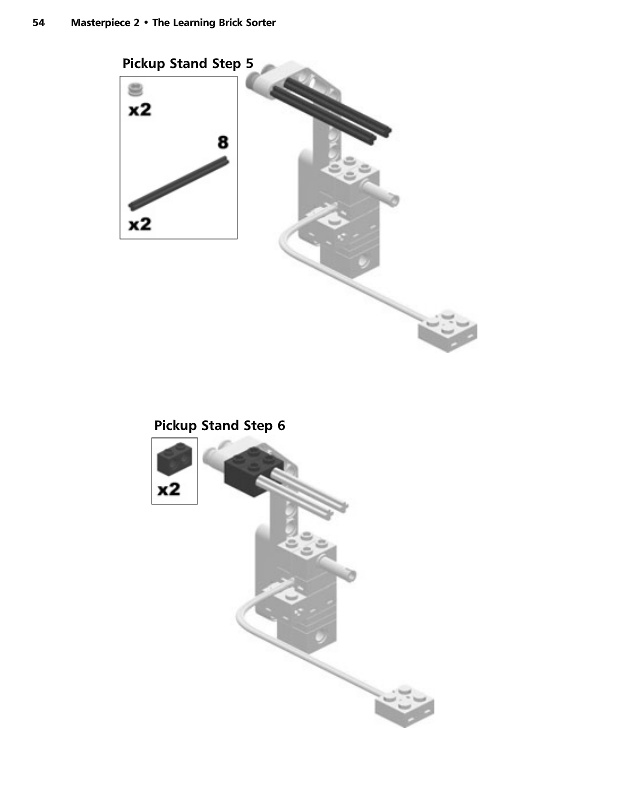 54 Masterpiece 2 • The Learning Brick Sorter

Pickup Stand Step 5

x2

8

x2

Pickup Stand Step 6

x2