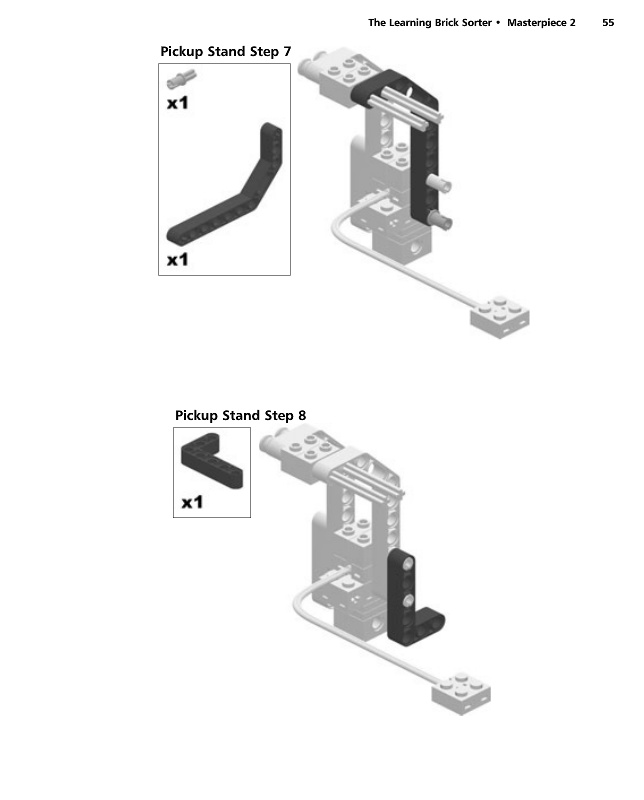 The Learning Brick Sorter • Masterpiece 2 55

Pickup Stand Step 7

x1

x1

Pickup Stand Step 8

x1