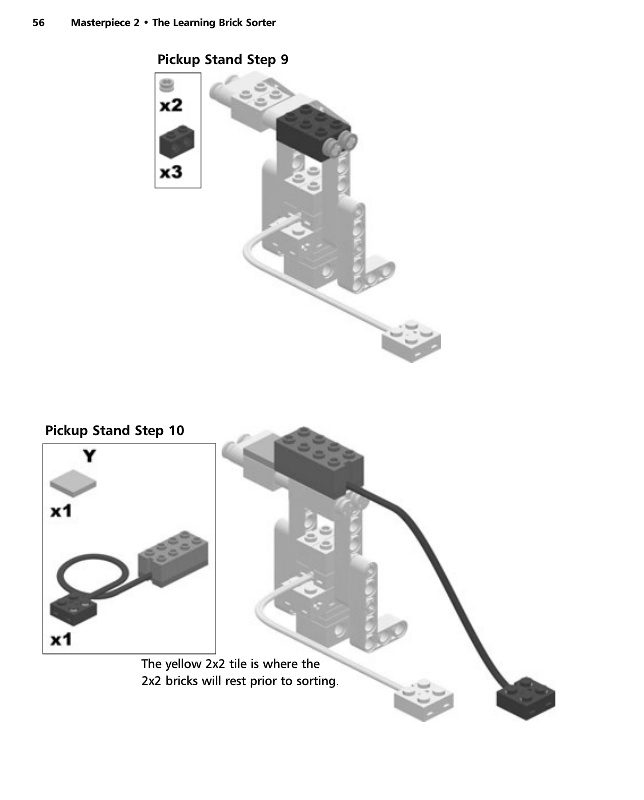 56 Masterpiece 2 • The Learning Brick Sorter

Pickup Stand Step 9

x2

x3

Pickup Stand Step 10

Y

x1

x1

The yellow 2x2 tile is where the 2x2 bricks will rest prior to sorting.