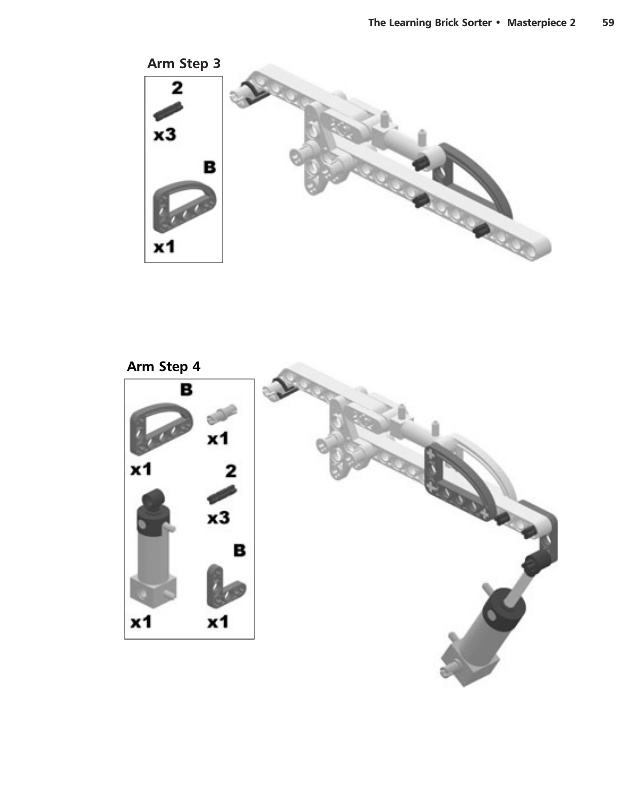 The Learning Brick Sorter • Masterpiece 2 59

Arm Step 3

2

x3

B

x1

Arm Step 4

B

x1

x1

2

x3

B

x1

x1