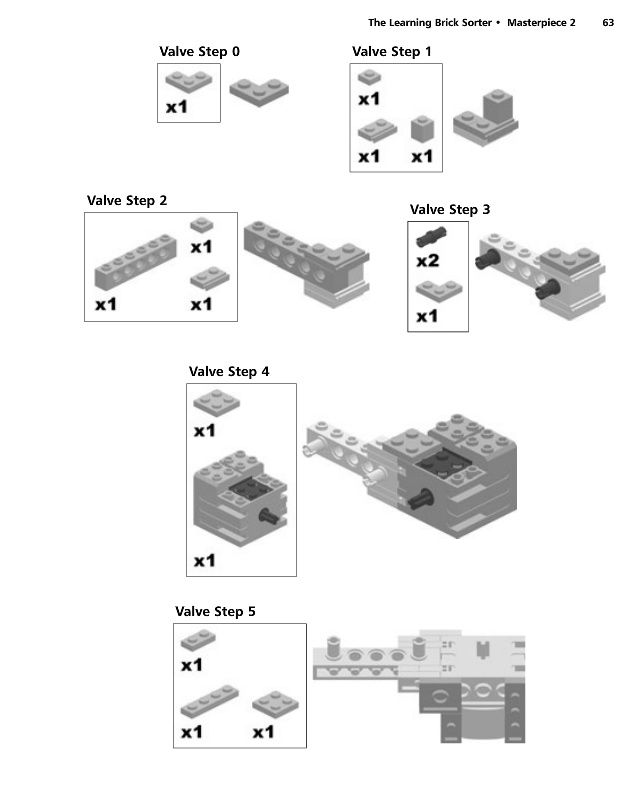 The Learning Brick Sorter • Masterpiece 2 63

Valve Step 0

x1

Valve Step 1

x1

x1 x1

Valve Step 2

x1

x1 x1

Valve Step 3

x2

x1

Valve Step 4

x1

x1

Valve Step 5

x1

x1 x1