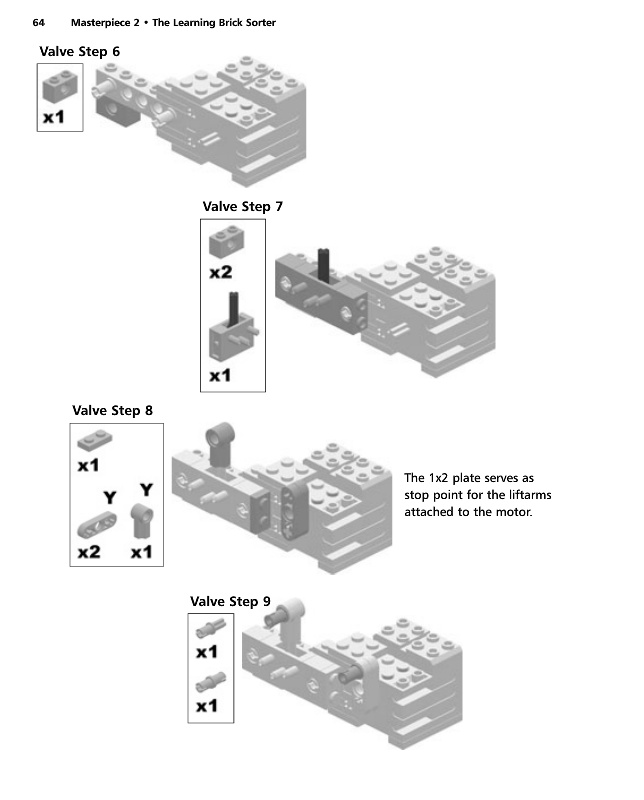 64 Masterpiece 2 • The Learning Brick Sorter

Valve Step 6

x1

Valve Step 7

x2

x1

Valve Step 8

x1

Y Y

x2 x1

The 1x2 plate serves as stop point for the liftarms attached to the motor.

Valve Step 9

x1

x1