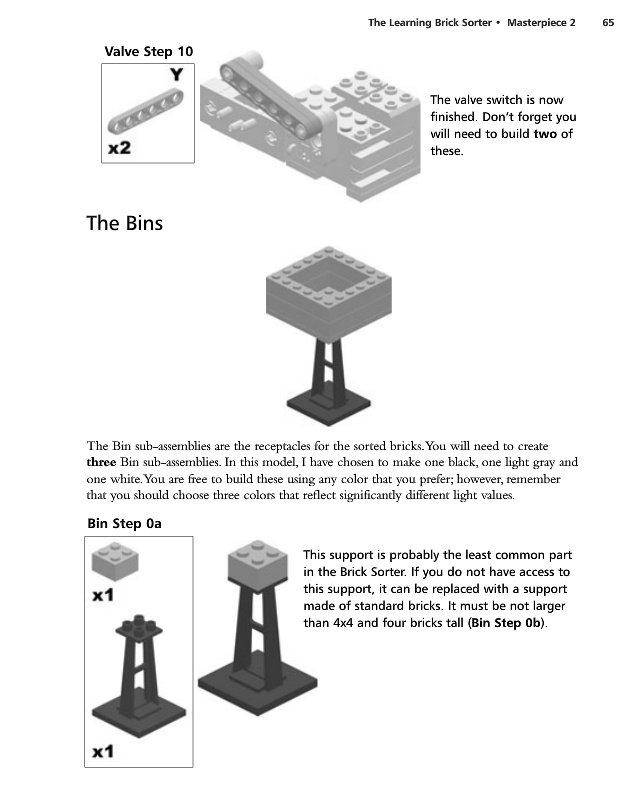 The Learning Brick Sorter • Masterpiece 2 65

Valve Step 10

Y

x2

The valve switch is now finished. Don't forget you will need to build two of these.

The Bins

The Bin sub-assemblies are the receptacles for the sorted bricks. You will need to create three Bin sub-assemblies. In this model, I have chosen to make one black, one light gray and one white. You are free to build these using any color that you prefer; however, remember that you should choose three colors that reflect significantly different light values.

Bin Step 0a

x1

x1

This support is probably the least common part in the Brick Sorter. If you do not have access to this support, it can be replaced with a support made of standard bricks. It must be not larger than 4x4 and four bricks tall (Bin Step 0b).