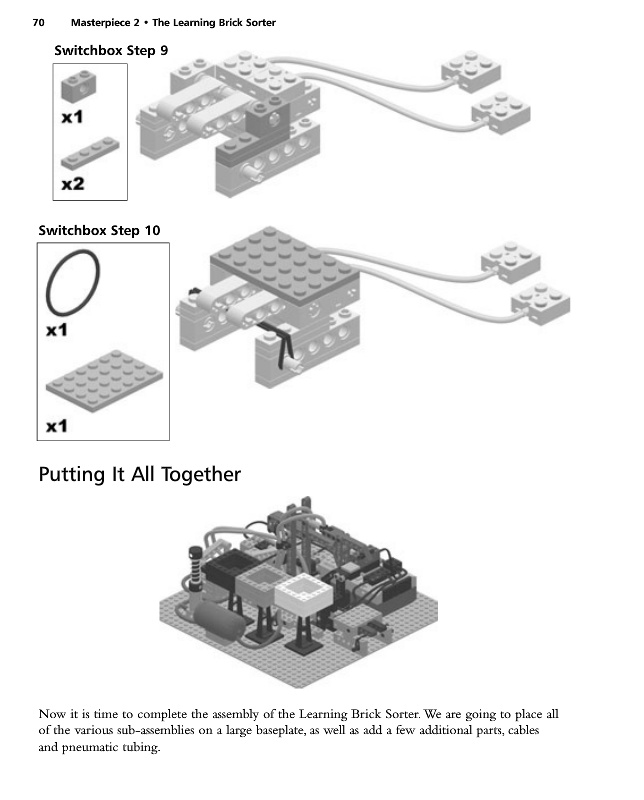 70 Masterpiece 2 • The Learning Brick Sorter

Switchbox Step 9

x1

x2

Switchbox Step 10

x1

x1

Putting It All Together

Now it is time to complete the assembly of the Learning Brick Sorter. We are going to place all of the various sub-assemblies on a large baseplate, as well as add a few additional parts, cables and pneumatic tubing.