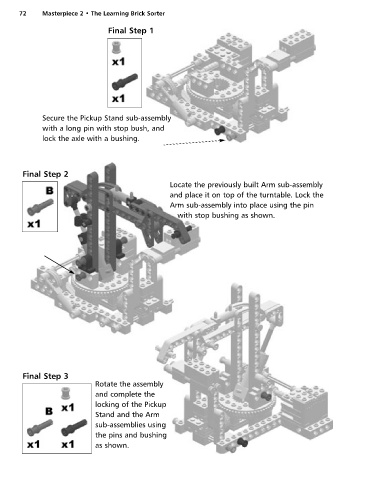 72 Masterpiece 2 • The Learning Brick Sorter

Final Step 1

x1

x1

Secure the Pickup Stand sub-assembly with a long pin with stop bush, and lock the axle with a bushing.

Final Step 2

B

x1

Locate the previously built Arm sub-assembly and place it on top of the turntable. Lock the Arm sub-assembly into place using the pin with stop bushing as shown.

Final Step 3

x1

B

x1

x1

Rotate the assembly and complete the locking of the Pickup Stand and the Arm sub-assemblies using the pins and bushing as shown.