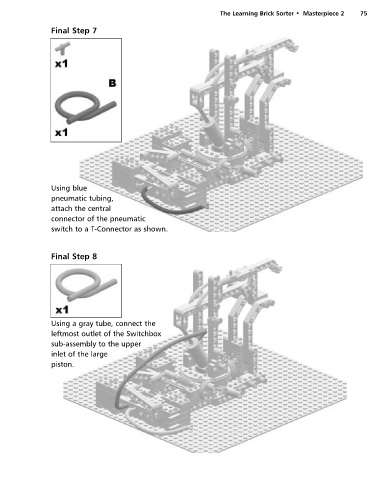 The Learning Brick Sorter • Masterpiece 2 75

Final Step 7

x1

B

x1

Using blue pneumatic tubing, attach the central connector of the pneumatic switch to a T-Connector as shown.

Final Step 8

x1

Using a gray tube, connect the leftmost outlet of the Switchbox sub-assembly to the upper inlet of the large piston.