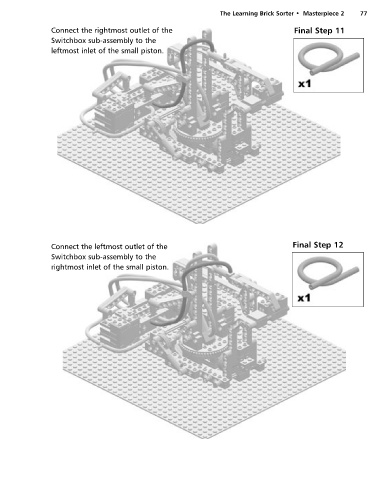 The Learning Brick Sorter • Masterpiece 2 77

Connect the rightmost outlet of the Switchbox sub-assembly to the leftmost inlet of the small piston.

Final Step 11

x1

Connect the leftmost outlet of the Switchbox sub-assembly to the rightmost inlet of the small piston.

Final Step 12

x1