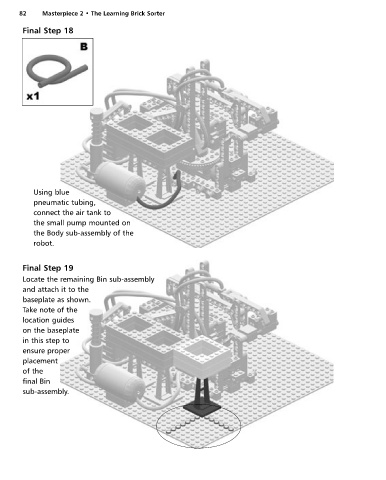 82 Masterpiece 2 • The Learning Brick Sorter

Final Step 18

B

x1

Using blue pneumatic tubing, connect the air tank to the small pump mounted on the Body sub-assembly of the robot.

Final Step 19

Locate the remaining Bin sub-assembly and attach it to the baseplate as shown. Take note of the location guides on the baseplate in this step to ensure proper placement of the final Bin sub-assembly.