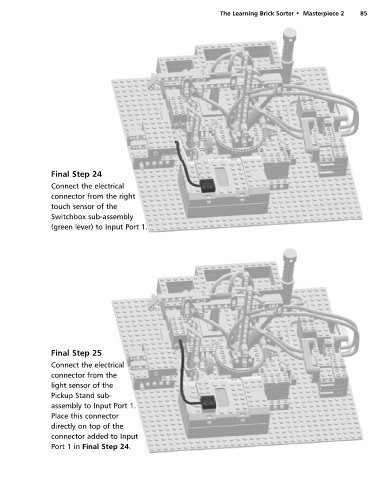 The Learning Brick Sorter • Masterpiece 2 85

Final Step 24
Connect the electrical connector from the right touch sensor of the Switchbox sub-assembly (green lever) to Input Port 1.

Final Step 25
Connect the electrical connector from the light sensor of the Pickup Stand sub-assembly to Input Port 1. Place this connector directly on top of the connector added to Input Port 1 in Final Step 24.