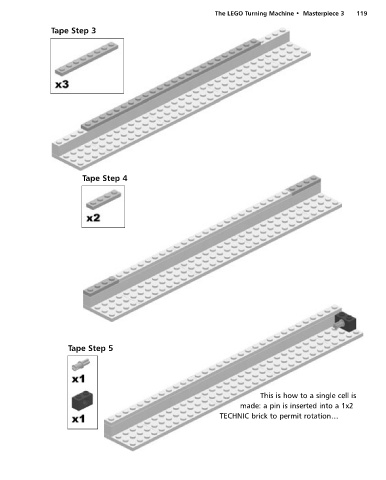 The LEGO Turning Machine • Masterpiece 3 119

Tape Step 3

x3

Tape Step 4

x2

Tape Step 5

x1

x1

This is how to a single cell is made: a pin is inserted into a 1x2 TECHNIC brick to permit rotation...