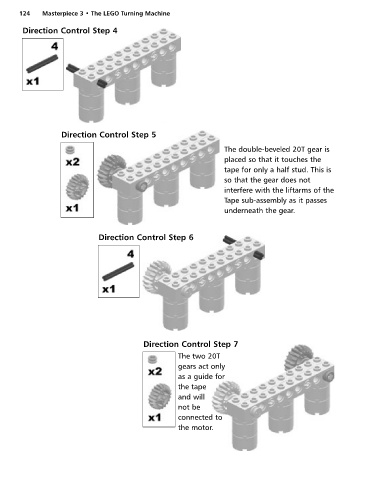 124 Masterpiece 3 • The LEGO Turning Machine

Direction Control Step 4

4

x1

Direction Control Step 5

x2

x1

The double-beveled 20T gear is placed so that it touches the tape for only a half stud. This is so that the gear does not interfere with the liftarms of the Tape sub-assembly as it passes underneath the gear.

Direction Control Step 6

4

x1

Direction Control Step 7

x2

x1

The two 20T gears act only as a guide for the tape and will not be connected to the motor.