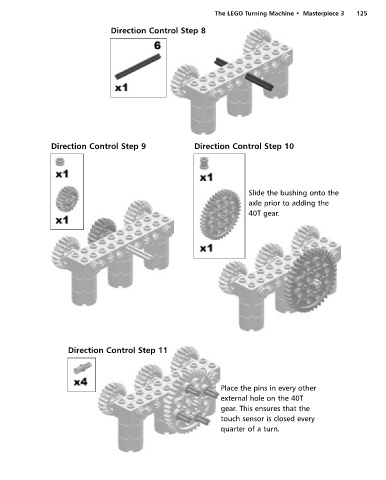 The LEGO Turning Machine • Masterpiece 3 125

Direction Control Step 8

6

x1

Direction Control Step 9

x1

x1

Direction Control Step 10

x1

x1

Slide the bushing onto the axle prior to adding the 40T gear.

Direction Control Step 11

x4

Place the pins in every other external hole on the 40T gear. This ensures that the touch sensor is closed every quarter of a turn.