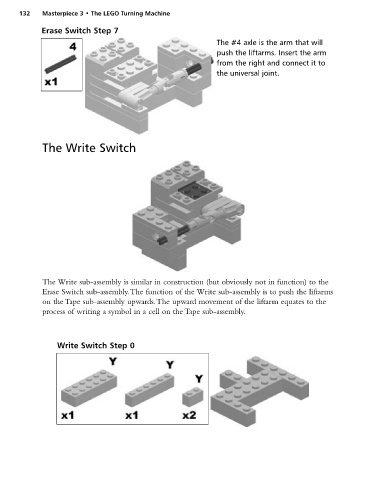 132 Masterpiece 3 • The LEGO Turning Machine

Erase Switch Step 7

4

x1

The #4 axle is the arm that will push the liftarms. Insert the arm from the right and connect it to the universal joint.

The Write Switch

The Write sub-assembly is similar in construction (but obviously not in function) to the Erase Switch sub-assembly. The function of the Write sub-assembly is to push the liftarms on the Tape sub-assembly upwards. The upward movement of the liftarm equates to the process of writing a symbol in a cell on the Tape sub-assembly.

Write Switch Step 0

Y

Y

Y

x1

x1

x2