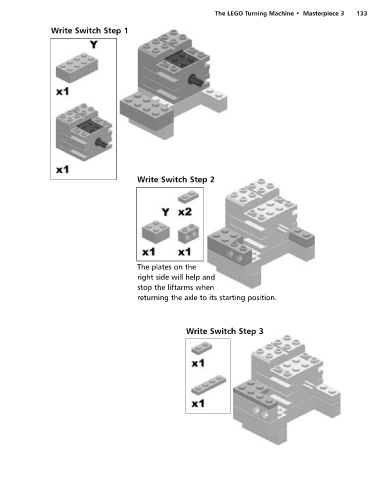 The LEGO Turning Machine • Masterpiece 3 133

Write Switch Step 1

Y

x1

x1

Write Switch Step 2

Y x2

x1 x1

The plates on the right side will help and stop the liftarms when returning the axle to its starting position.

Write Switch Step 3

x1

x1