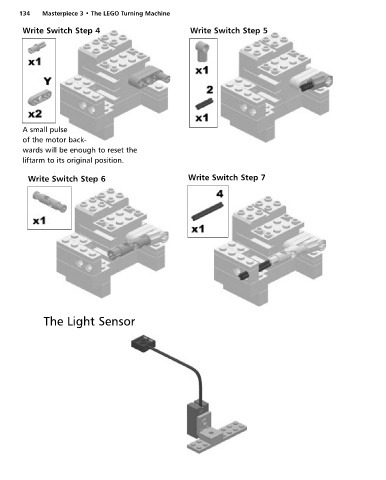 134 Masterpiece 3 • The LEGO Turning Machine

Write Switch Step 4

x1

Y

x2

A small pulse of the motor backwards will be enough to reset the liftarm to its original position.

Write Switch Step 5

x1

2

x1

Write Switch Step 6

x1

Write Switch Step 7

4

x1

The Light Sensor