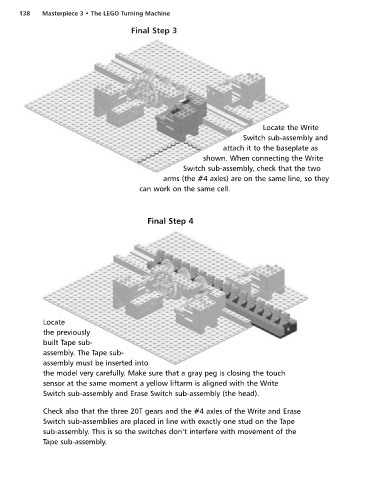 138 Masterpiece 3 • The LEGO Turning Machine

Final Step 3

Locate the Write Switch sub-assembly and attach it to the baseplate as shown. When connecting the Write Switch sub-assembly, check that the two arms (the #4 axles) are on the same line, so they can work on the same cell.

Final Step 4

Locate the previously built Tape sub-assembly. The Tape sub-assembly must be inserted into the model very carefully. Make sure that a gray peg is closing the touch sensor at the same moment a yellow liftarm is aligned with the Write Switch sub-assembly and Erase Switch sub-assembly (the head).

Check also that the three 20T gears and the #4 axles of the Write and Erase Switch sub-assemblies are placed in line with exactly one stud on the Tape sub-assembly. This is so the switches don't interfere with movement of the Tape sub-assembly.