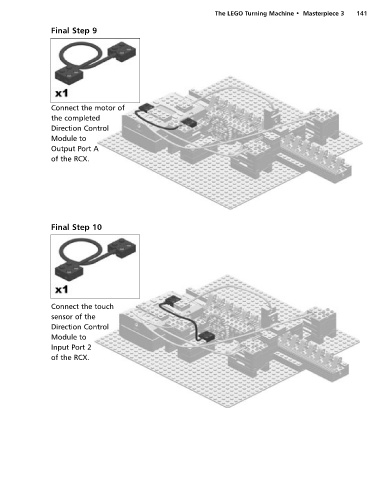 The LEGO Turning Machine • Masterpiece 3 141

Final Step 9

x1

Connect the motor of the completed Direction Control Module to Output Port A of the RCX.

Final Step 10

x1

Connect the touch sensor of the Direction Control Module to Input Port 2 of the RCX.