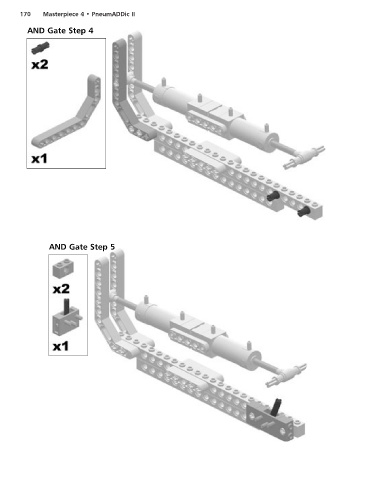 170 Masterpiece 4 • PneumADDic II

AND Gate Step 4

x2

x1

AND Gate Step 5

x2

x1