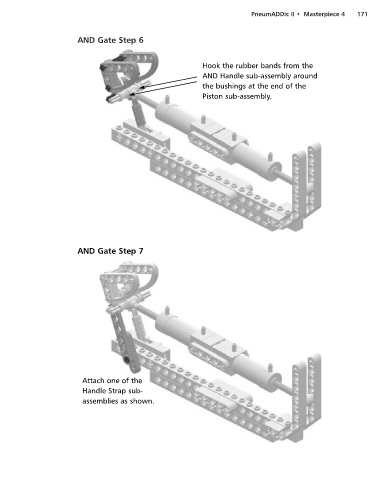 PneumADDic II • Masterpiece 4 171

AND Gate Step 6

Hook the rubber bands from the AND Handle sub-assembly around the bushings at the end of the Piston sub-assembly.

AND Gate Step 7

Attach one of the Handle Strap sub-assemblies as shown.