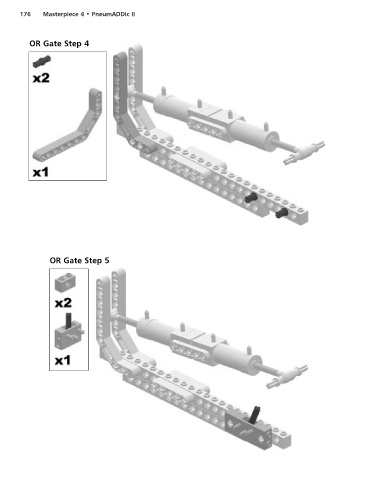 176 Masterpiece 4 • PneumADDic II

OR Gate Step 4

x2

x1

OR Gate Step 5

x2

x1