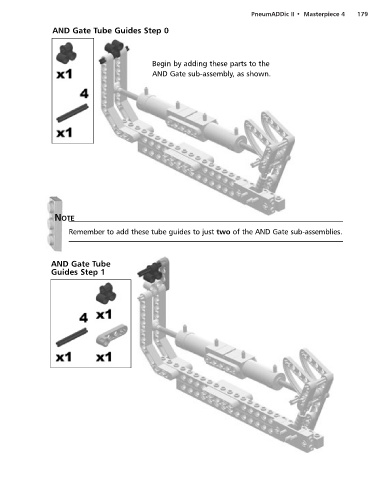 PneumADDic II • Masterpiece 4 179

AND Gate Tube Guides Step 0

x1

4

x1

Begin by adding these parts to the AND Gate sub-assembly, as shown.

NOTE

Remember to add these tube guides to just two of the AND Gate sub-assemblies.

AND Gate Tube Guides Step 1

x1

4

x1

x1