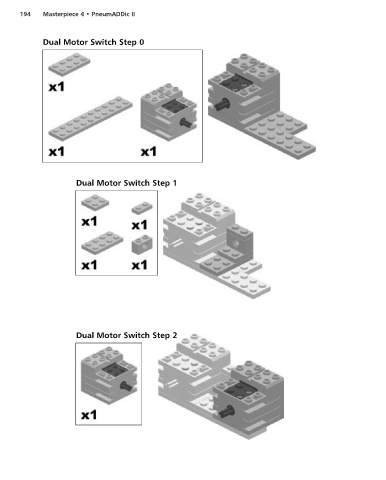 194 Masterpiece 4 • PneumADDic II

Dual Motor Switch Step 0

x1

x1

x1

Dual Motor Switch Step 1

x1

x1

x1

x1

Dual Motor Switch Step 2

x1