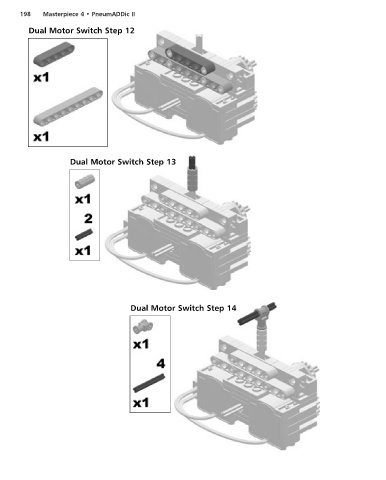 198 Masterpiece 4 • PneumADDic II

Dual Motor Switch Step 12

x1

x1

Dual Motor Switch Step 13

x1

2

x1

Dual Motor Switch Step 14

x1

4

x1