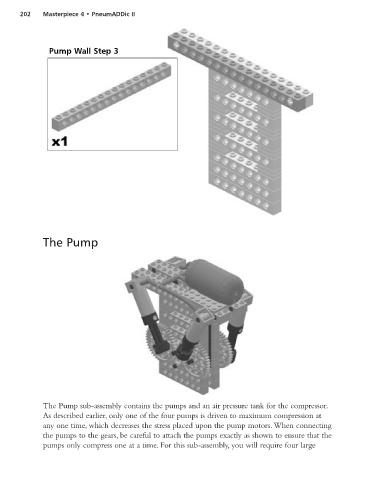 202 Masterpiece 4 • PneumADDic II

Pump Wall Step 3

x1

The Pump

The Pump sub-assembly contains the pumps and an air pressure tank for the compressor. As described earlier, only one of the four pumps is driven to maximum compression at any one time, which decreases the stress placed upon the pump motors. When connecting the pumps to the gears, be careful to attach the pumps exactly as shown to ensure that the pumps only compress one at a time. For this sub-assembly, you will require four large