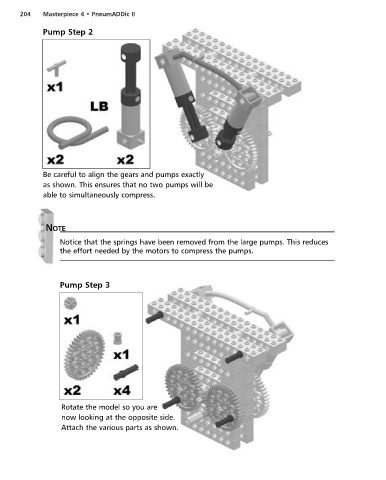 204 Masterpiece 4 • PneumADDic II

Pump Step 2

x1

LB

x2 x2

Be careful to align the gears and pumps exactly as shown. This ensures that no two pumps will be able to simultaneously compress.

NOTE

Notice that the springs have been removed from the large pumps. This reduces the effort needed by the motors to compress the pumps.

Pump Step 3

x1

x1

x2 x4

Rotate the model so you are now looking at the opposite side. Attach the various parts as shown.