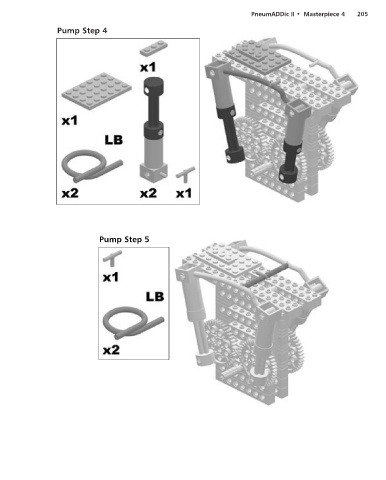 PneumADDic II • Masterpiece 4 205

Pump Step 4

x1

x1

LB

x2 x2 x1

Pump Step 5

x1

LB

x2