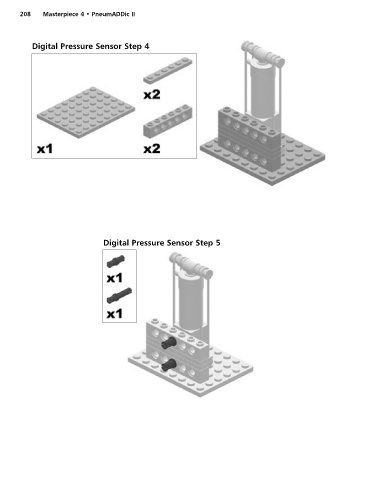 208 Masterpiece 4 • PneumADDic II

Digital Pressure Sensor Step 4

x2

x1

x2

Digital Pressure Sensor Step 5

x1

x1