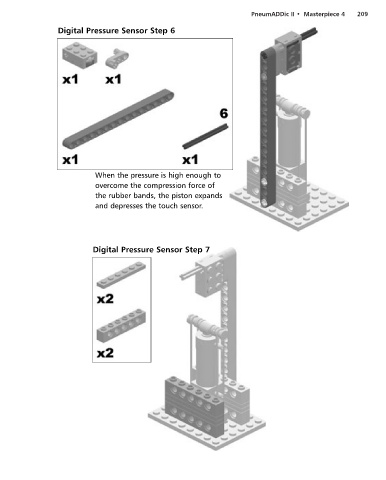 PneumADDic II • Masterpiece 4 209

Digital Pressure Sensor Step 6

x1 x1

6

x1 x1

When the pressure is high enough to overcome the compression force of the rubber bands, the piston expands and depresses the touch sensor.

Digital Pressure Sensor Step 7

x2

x2