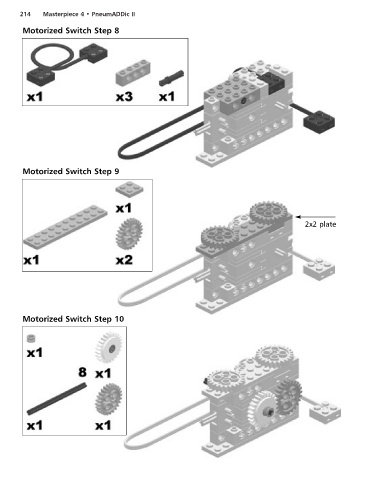 214 Masterpiece 4 • PneumADDic II

Motorized Switch Step 8

x1 x3 x1

Motorized Switch Step 9

x1

x1 x2

2x2 plate

Motorized Switch Step 10

x1

8 x1

x1 x1