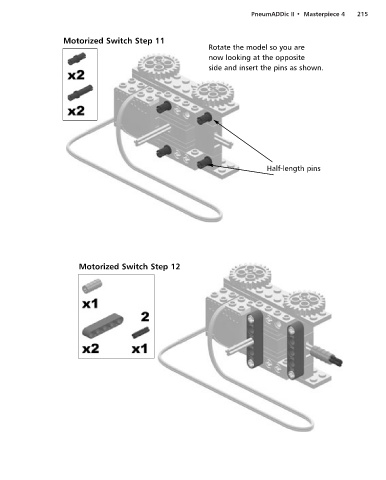 PneumADDic II • Masterpiece 4 215

Motorized Switch Step 11

x2

x2

Rotate the model so you are now looking at the opposite side and insert the pins as shown.

Half-length pins

Motorized Switch Step 12

x1

2

x2

x1