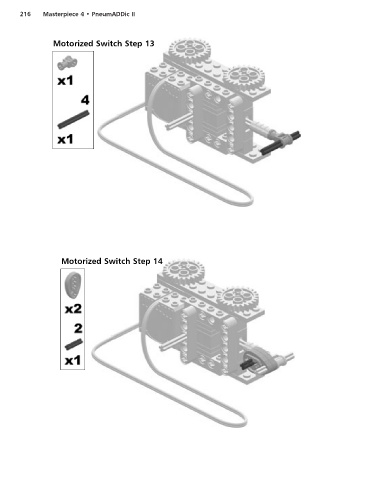 216 Masterpiece 4 • PneumADDic II

Motorized Switch Step 13

x1

4

x1

Motorized Switch Step 14

x2

2

x1