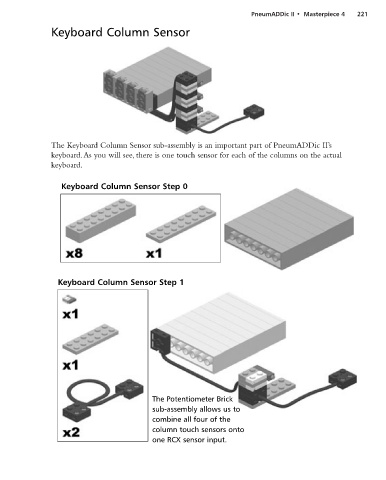 PneumADDic II • Masterpiece 4 221

Keyboard Column Sensor

The Keyboard Column Sensor sub-assembly is an important part of PneumADDic II's keyboard. As you will see, there is one touch sensor for each of the columns on the actual keyboard.

Keyboard Column Sensor Step 0

x8

x1

Keyboard Column Sensor Step 1

x1

x1

x2

The Potentiometer Brick sub-assembly allows us to combine all four of the column touch sensors onto one RCX sensor input.