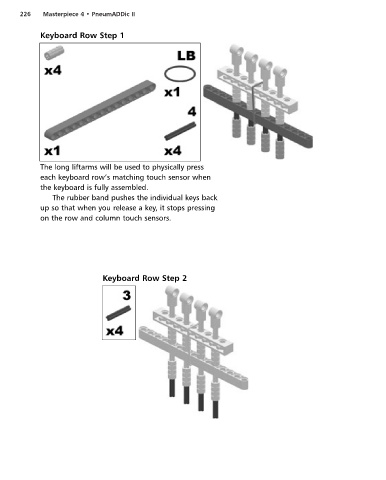 226 Masterpiece 4 • PneumADDic II

Keyboard Row Step 1

x4

LB

x1

4

x1

x4

The long liftarms will be used to physically press each keyboard row's matching touch sensor when the keyboard is fully assembled.

The rubber band pushes the individual keys back up so that when you release a key, it stops pressing on the row and column touch sensors.

Keyboard Row Step 2

3

x4