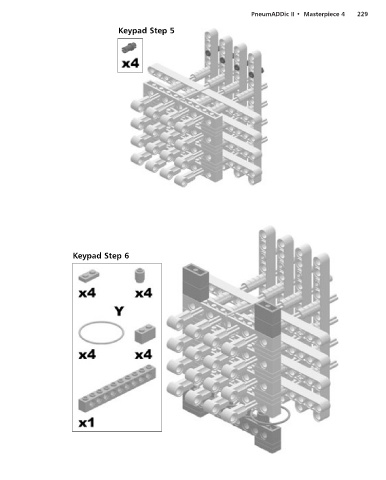 PneumADDic II • Masterpiece 4 229

Keypad Step 5

x4

Keypad Step 6

x4

x4

Y

x4

x4

x1