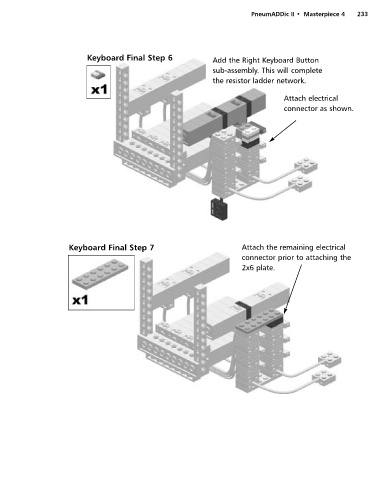 PneumADDic II • Masterpiece 4 233

Keyboard Final Step 6

x1

Add the Right Keyboard Button sub-assembly. This will complete the resistor ladder network.

Attach electrical connector as shown.

Keyboard Final Step 7

x1

Attach the remaining electrical connector prior to attaching the 2x6 plate.